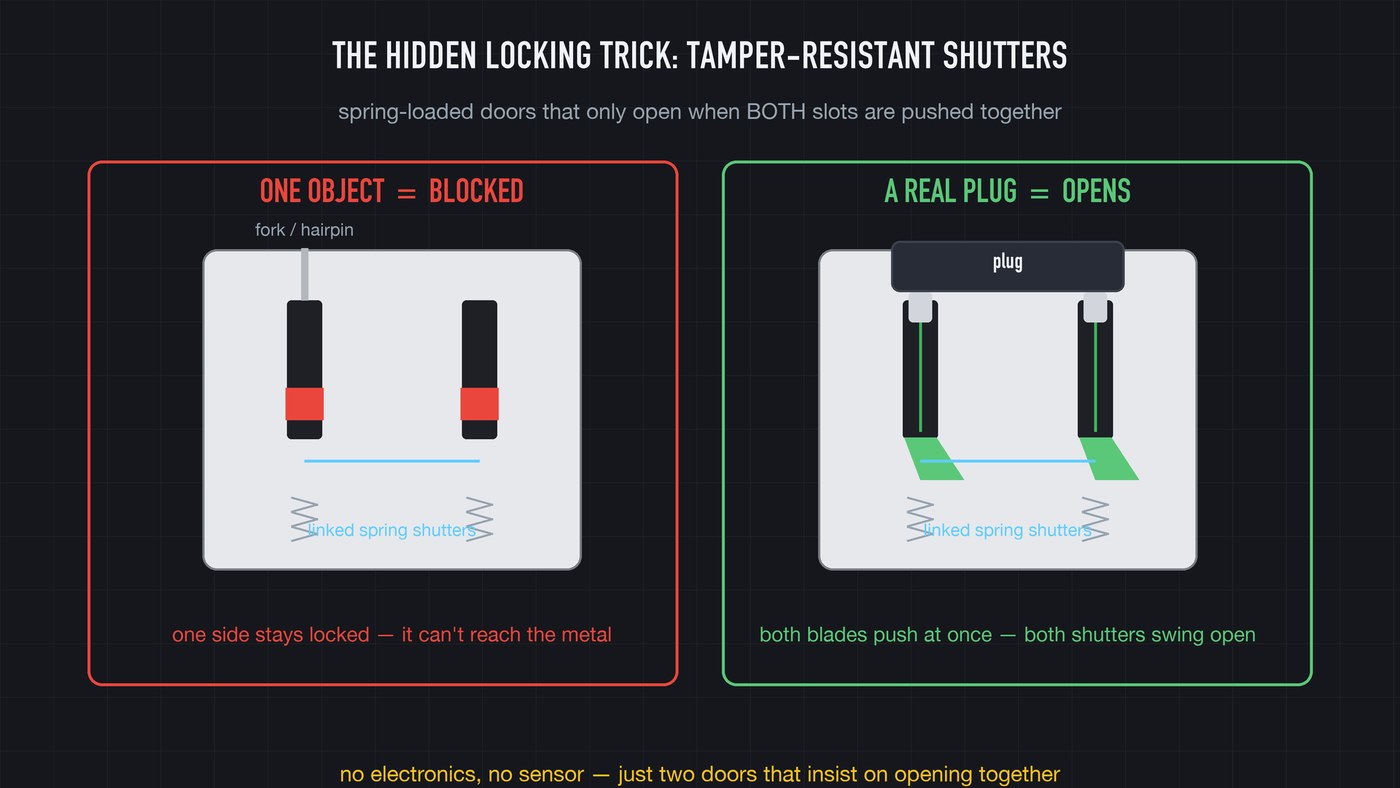 THE HIDDEN LOCKING TRICK: TAMPER-RESISTANT SHUTTERS

spring-loaded doors that only open when BOTH slots are pushed together

ONE OBJECT = BLOCKED

fork / hairpin

linked spring shutters

one side stays locked — it can't reach the metal

A REAL PLUG = OPENS

plug

linked spring shutters

both blades push at once — both shutters swing open

no electronics, no sensor — just two doors that insist on opening together